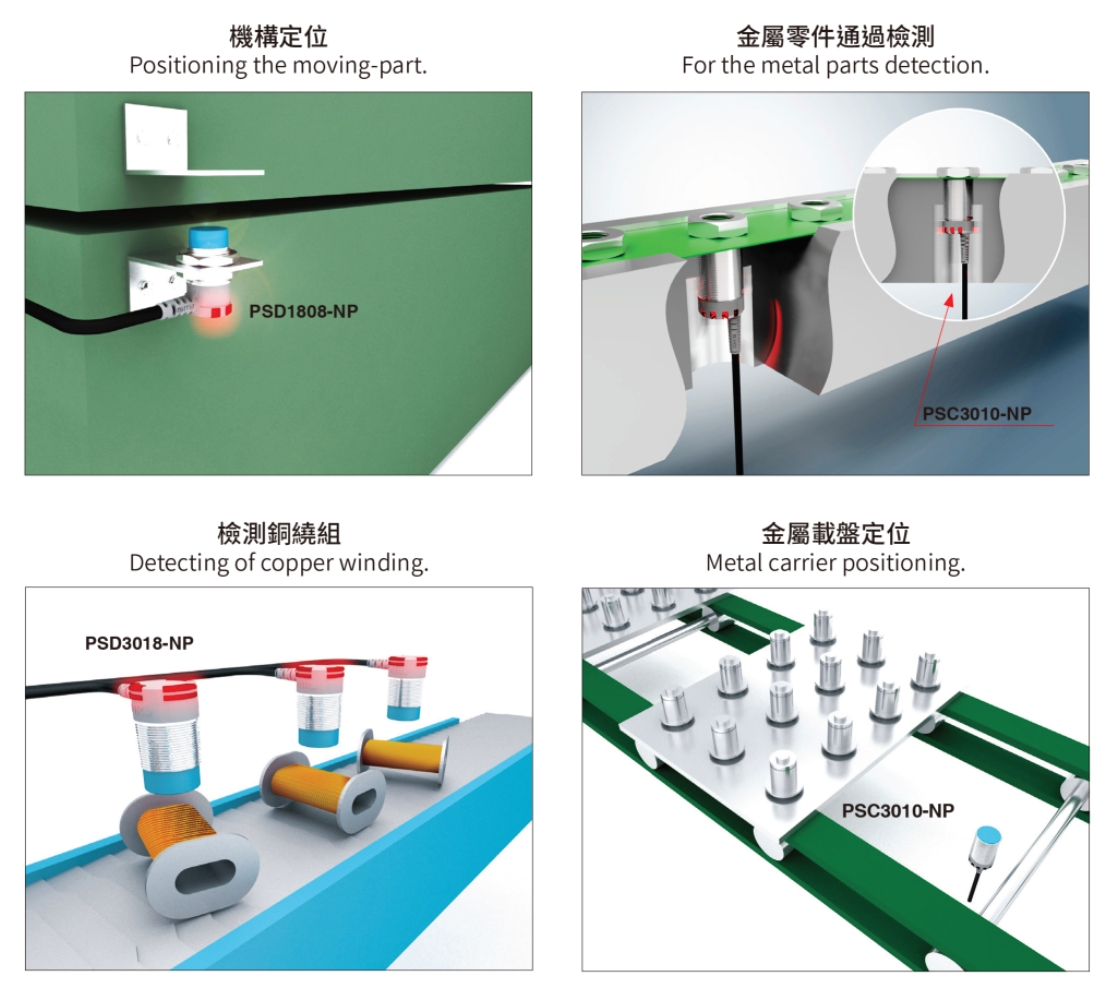 機構定位
Positioning the moving-part.

PSD1808-NP

金屬零件通過檢測
For the metal parts detection.

PSC3010-NP

檢測銅繞組
Detecting of copper winding.

PSD3018-NP

金屬載盤定位
Metal carrier positioning.

PSC3010-NP